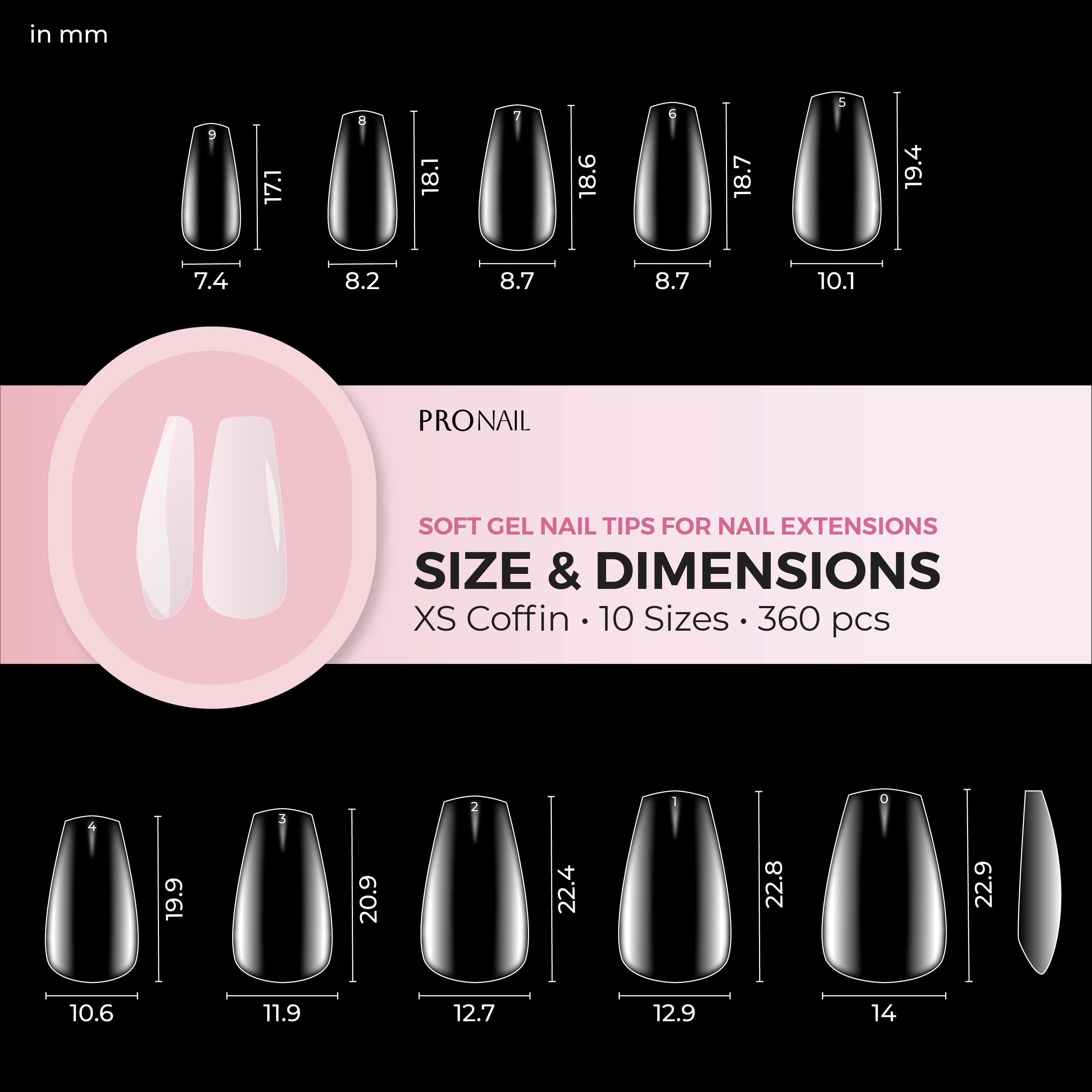 in mm

9
17.1
7.4

8
18.1
8.2

7
18.6
8.7

6
18.7
8.7

5
19.4
10.1

PRONAIL

SOFT GEL NAIL TIPS FOR NAIL EXTENSIONS

SIZE & DIMENSIONS

XS Coffin • 10 Sizes • 360 pcs

4
19.9
10.6

3
20.9
11.9

2
22.4
12.7

1
22.8
12.9

0
22.9
14