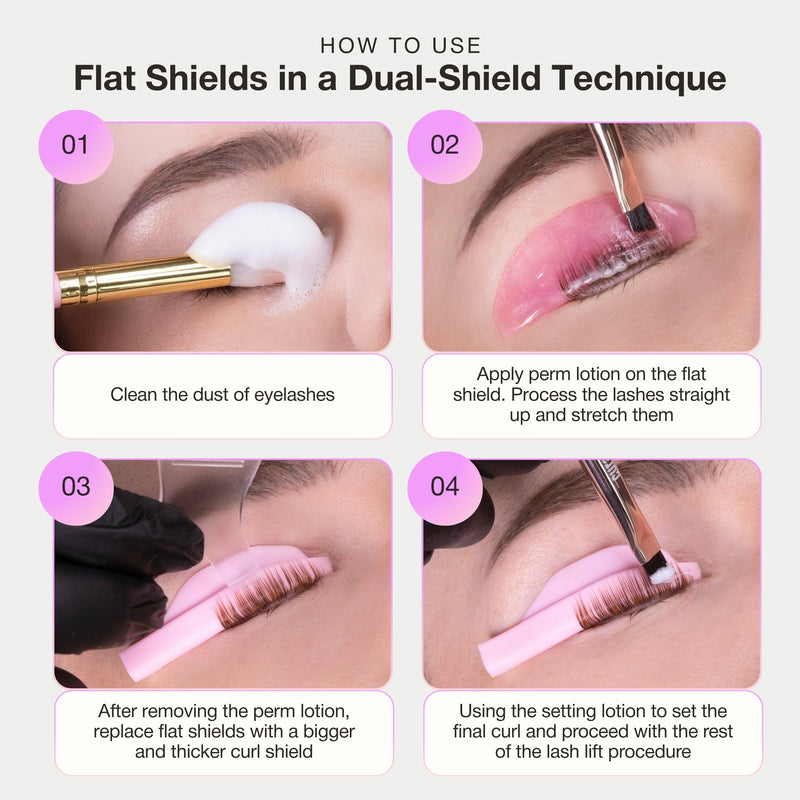 HOW TO USE
Flat Shields in a Dual-Shield Technique

01

Clean the dust of eyelashes

02

Apply perm lotion on the flat shield. Process the lashes straight up and stretch them

03

After removing the perm lotion, replace flat shields with a bigger and thicker curl shield

04

Using the setting lotion to set the final curl and proceed with the rest of the lash lift procedure