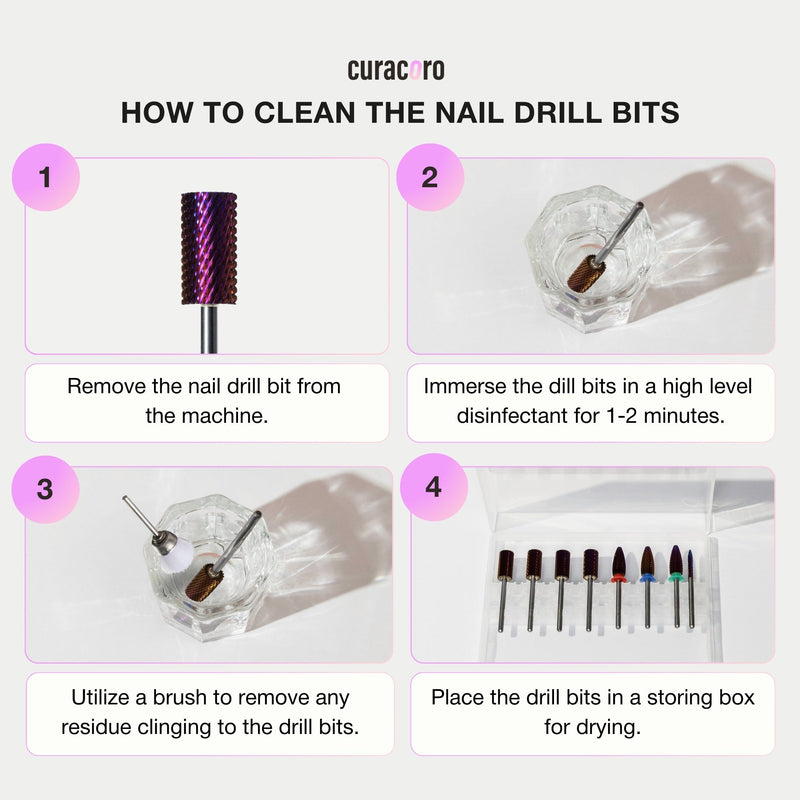 curacoro

HOW TO CLEAN THE NAIL DRILL BITS

1

Remove the nail drill bit from the machine.

2

Immerse the dill bits in a high level disinfectant for 1-2 minutes.

3

Utilize a brush to remove any residue clinging to the drill bits.

4

Place the drill bits in a storing box for drying.