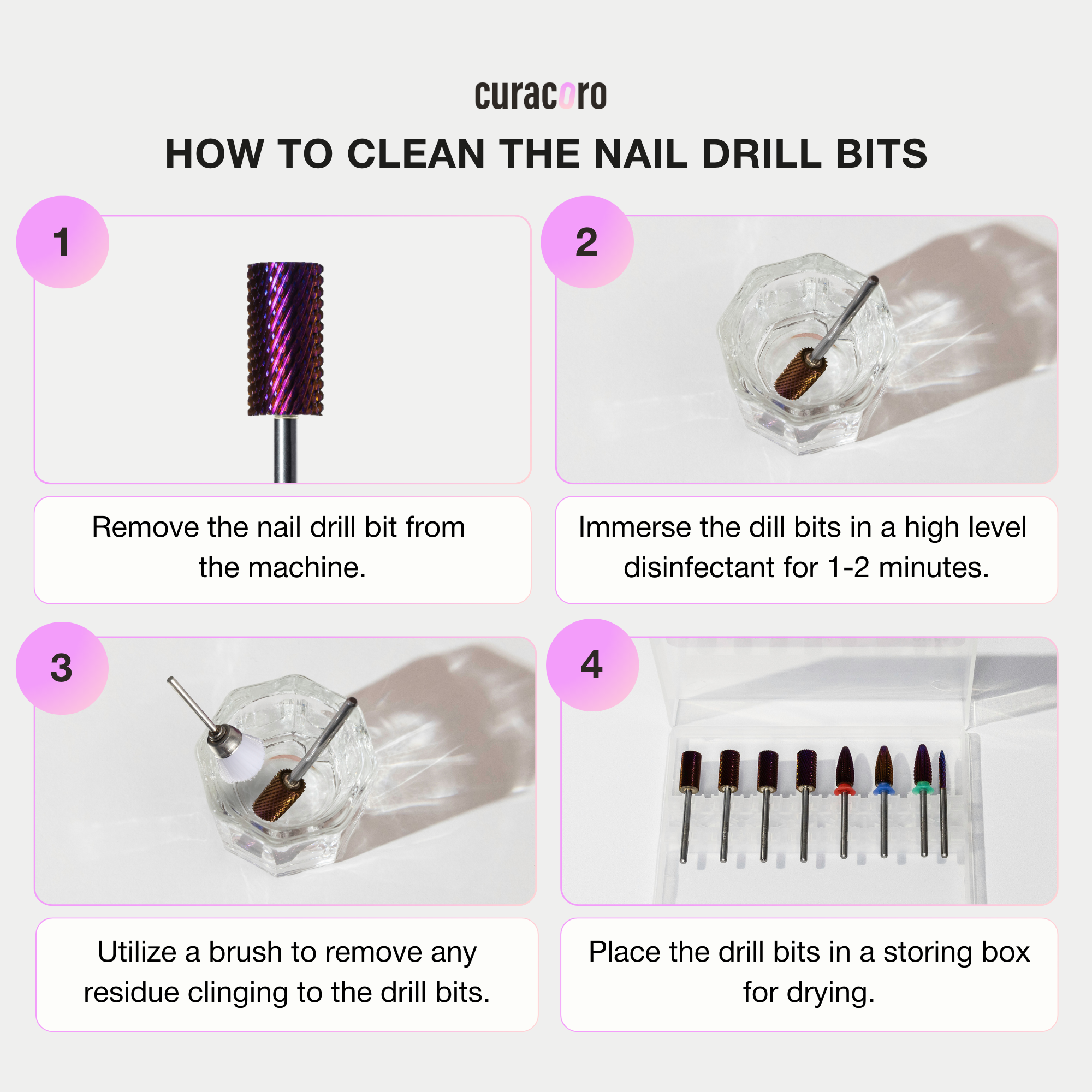 curacoro

HOW TO CLEAN THE NAIL DRILL BITS

1

Remove the nail drill bit from the machine.

2

Immerse the dill bits in a high level disinfectant for 1-2 minutes.

3

Utilize a brush to remove any residue clinging to the drill bits.

4

Place the drill bits in a storing box for drying.