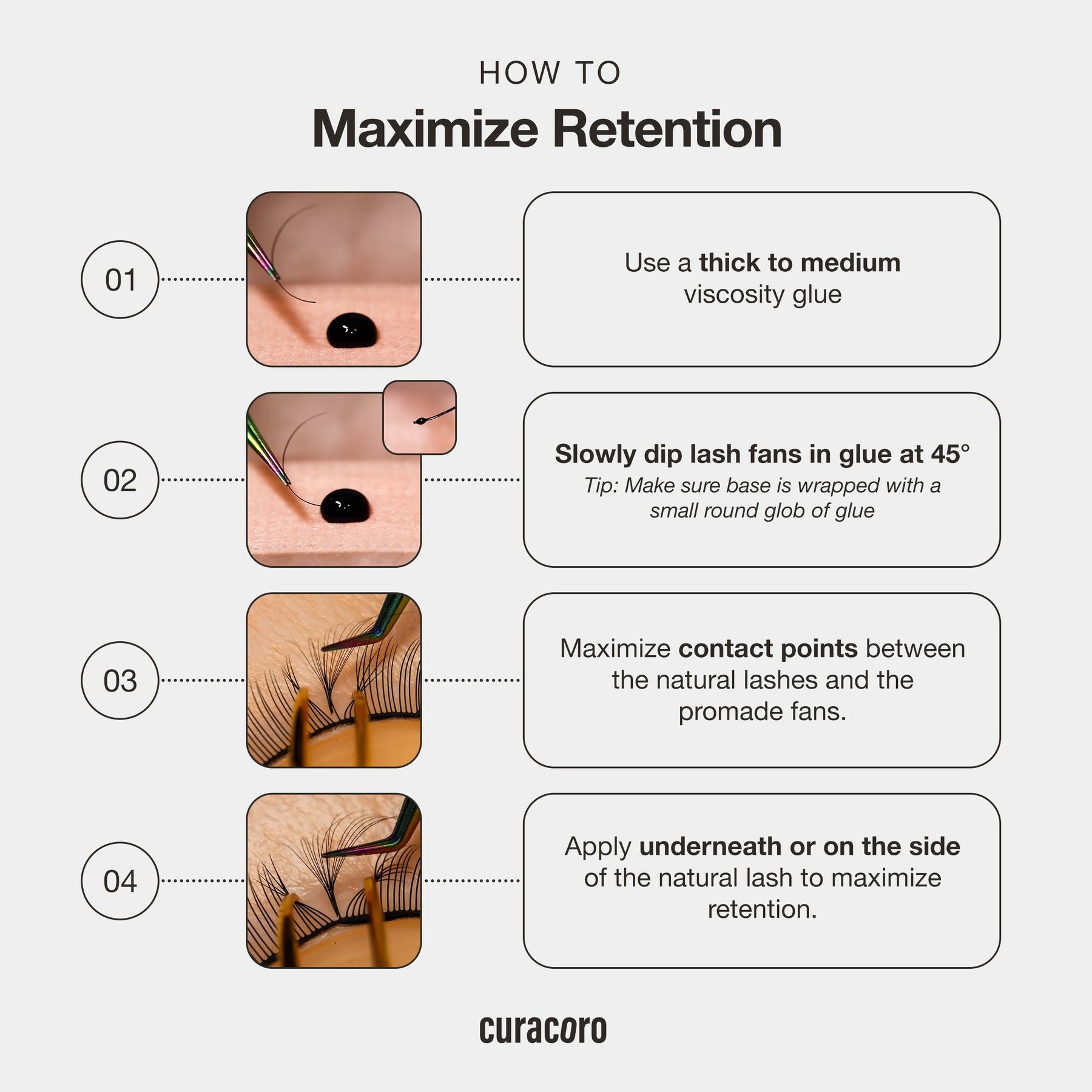 HOW TO

Maximize Retention

01

Use a thick to medium viscosity glue

02

Slowly dip lash fans in glue at 45°

Tip: Make sure base is wrapped with a small round glob of glue

03

Maximize contact points between the natural lashes and the promade fans.

04

Apply underneath or on the side of the natural lash to maximize retention.

curacoro