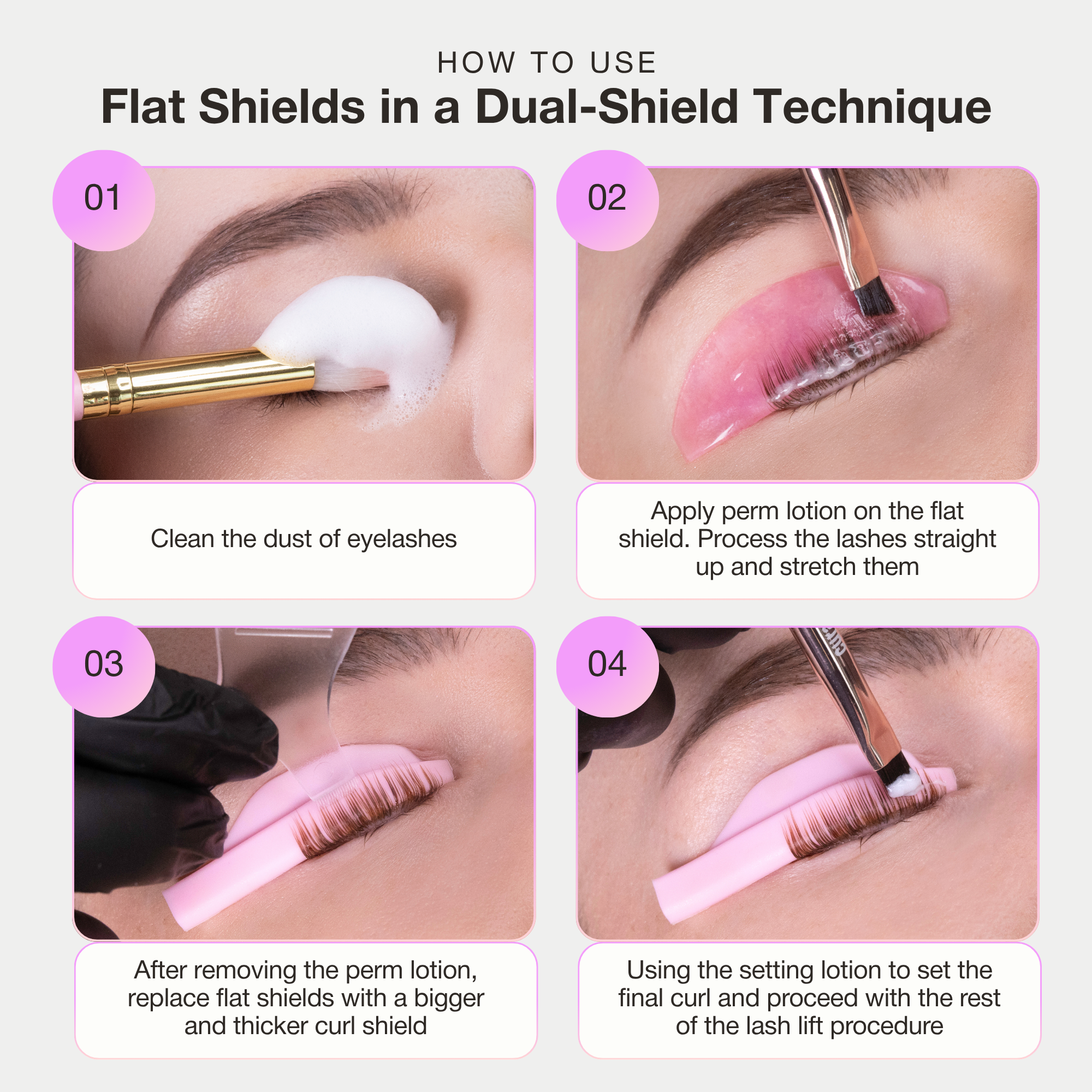 HOW TO USE
Flat Shields in a Dual-Shield Technique

01

Clean the dust of eyelashes

02

Apply perm lotion on the flat shield. Process the lashes straight up and stretch them

03

After removing the perm lotion, replace flat shields with a bigger and thicker curl shield

04

Using the setting lotion to set the final curl and proceed with the rest of the lash lift procedure